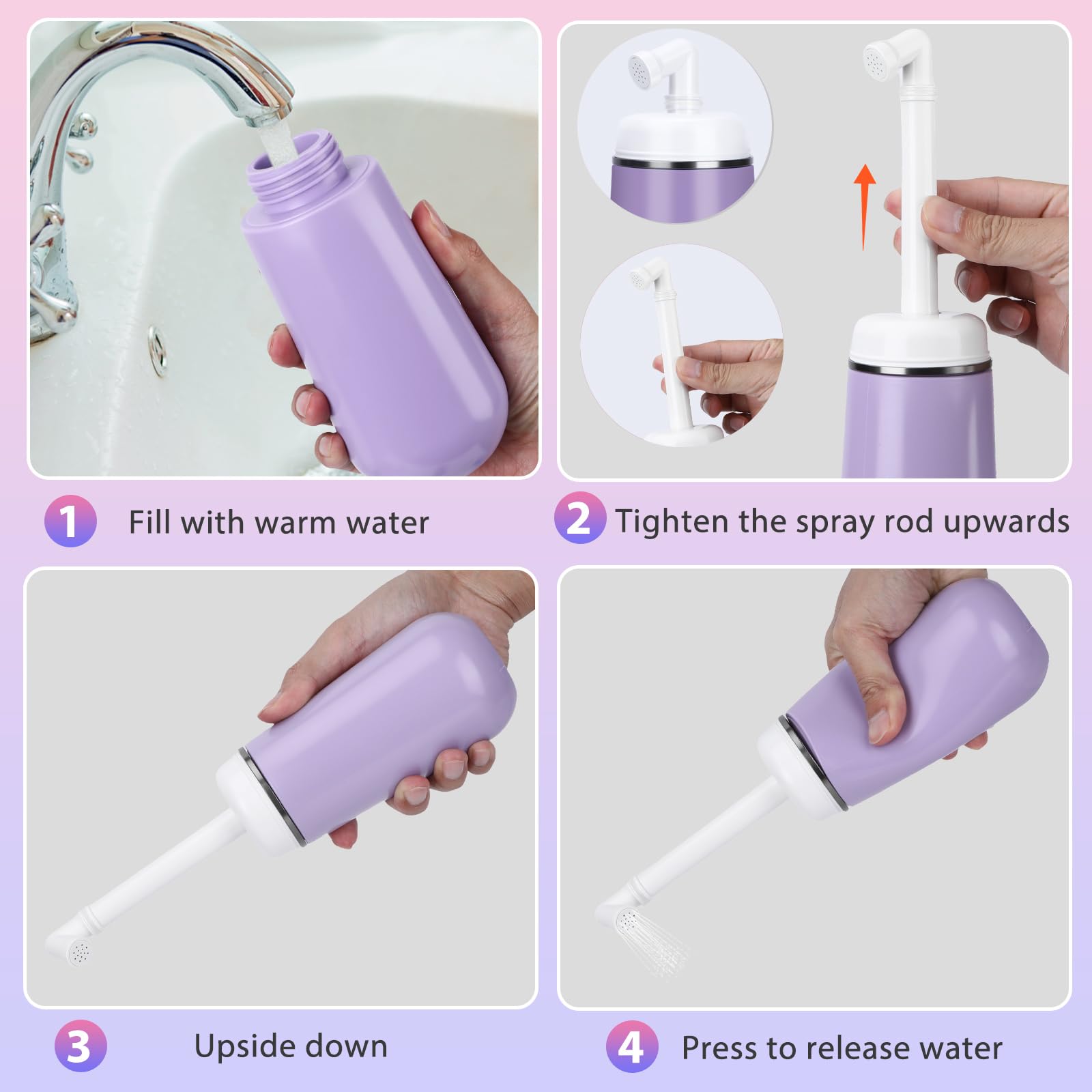 1 Fill with warm water

2 Tighten the spray rod upwards

3 Upside down

4 Press to release water